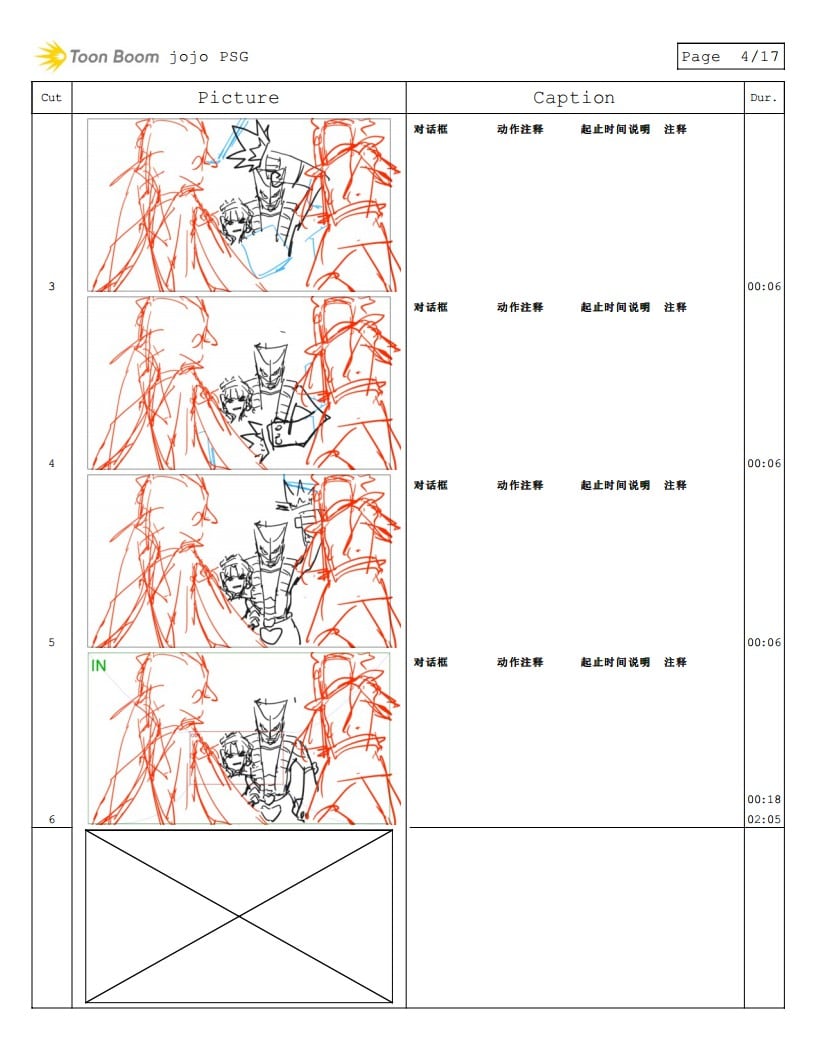 Toon Boom jojo PSG

Page 4/17

| Cut | Picture | Caption | Dur. |
|---|---|---|---|
| 3 | | 对话框 动作注释 起止时间说明 注释 | 00:06 |
| 4 | | 对话框 动作注释 起止时间说明 注释 | 00:06 |
| 5 | | 对话框 动作注释 起止时间说明 注释 | 00:06 |
| 6 | IN | 对话框 动作注释 起止时间说明 注释 | 00:18 02:05 |
| | | | |